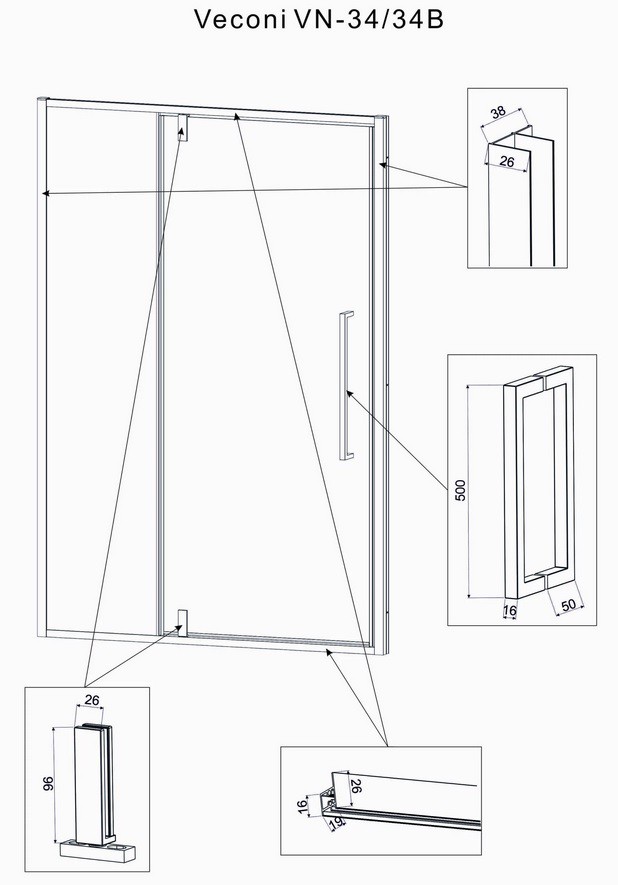 Veconi VN-34/34B

38
26

500
16
50

26
96

26
16
19