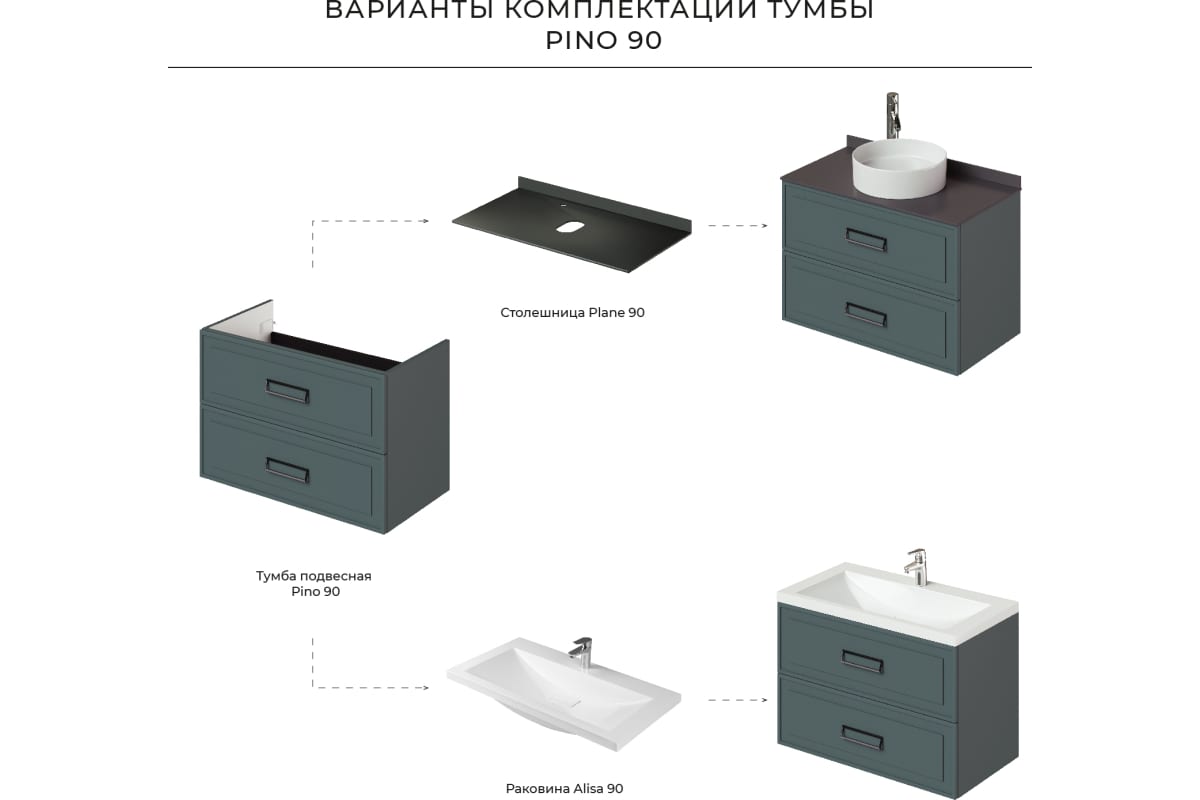 ВАРИАНТЫ КОМПЛЕКТАЦИИ ТУМБЫ
PINO 90

Столешница Plane 90

Тумба подвесная
Pino 90

Раковина Alisa 90